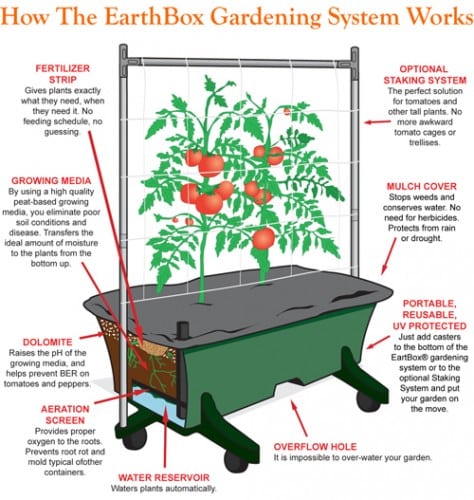 How The EarthBox Gardening System Works

FERTILIZER STRIP
Gives plants exactly what they need, when they need it. No feeding schedule, no guessing.

GROWING MEDIA
By using a high quality peat-based growing media, you eliminate poor soil conditions and disease. Transfers the ideal amount of moisture to the plants from the bottom up.

DOLOMITE
Raises the pH of the growing media, and helps prevent BER on tomatoes and peppers.

AERATION SCREEN
Provides proper oxygen to the roots. Prevents root rot and mold typical ofother containers.

WATER RESERVOIR
Waters plants automatically.

OPTIONAL STAKING SYSTEM
The perfect solution for tomatoes and other tall plants. No more awkward tomato cages or trellises.

MULCH COVER
Stops weeds and conserves water. No need for herbicides. Protects from rain or drought.

PORTABLE, REUSABLE, UV PROTECTED
Just add casters to the bottom of the EartBox® gardening system or to the optional Staking System and put your garden on the move.

OVERFLOW HOLE
It is impossible to over-water your garden.